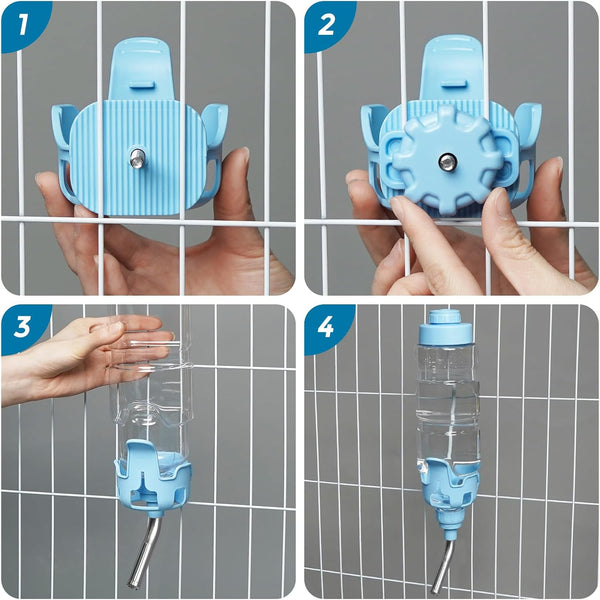 1

2

3

4