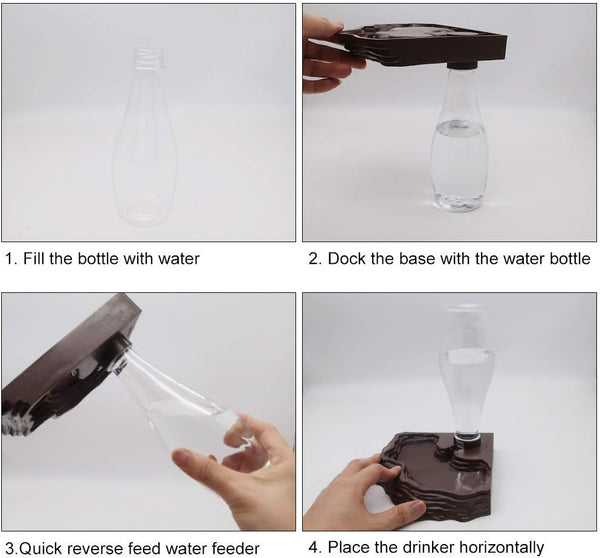 1. Fill the bottle with water

2. Dock the base with the water bottle

3.Quick reverse feed water feeder

4. Place the drinker horizontally